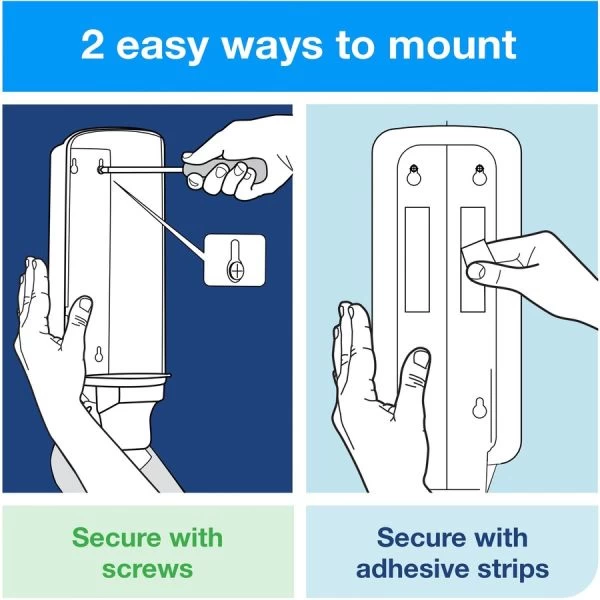 2 easy ways to mount

Secure with screws

Secure with adhesive strips