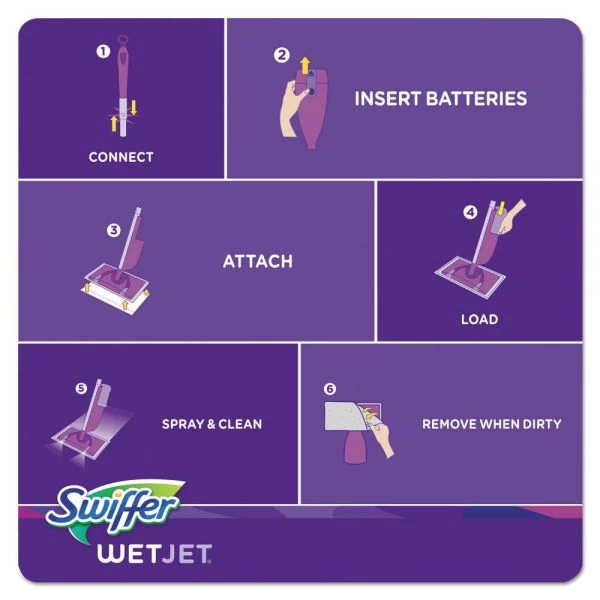 1
CONNECT

2
INSERT BATTERIES

3
ATTACH

4
LOAD

5
SPRAY & CLEAN

6
REMOVE WHEN DIRTY

Swiffer
WETJET