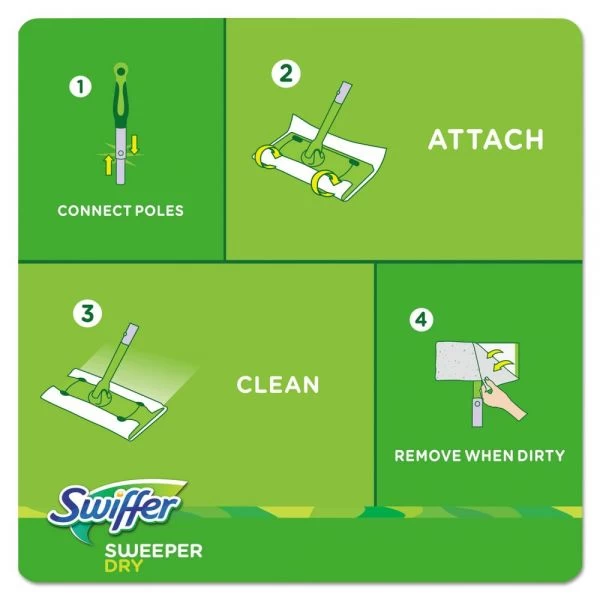 1
CONNECT POLES

2
ATTACH

3
CLEAN

4
REMOVE WHEN DIRTY

Swiffer
SWEEPER
DRY