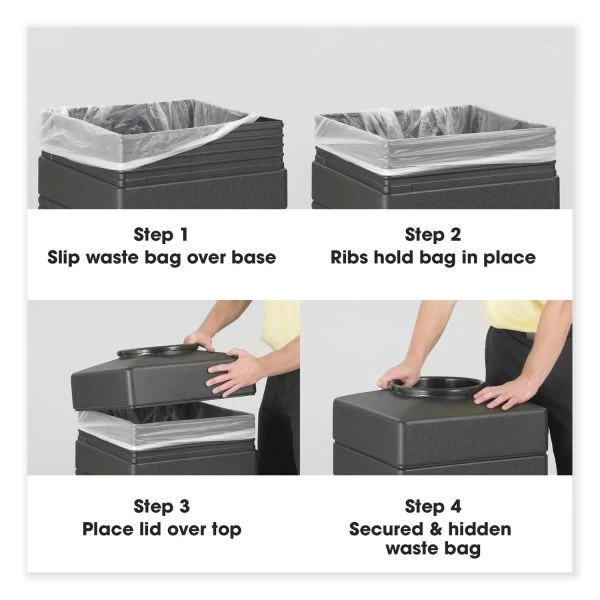 Step 1
Slip waste bag over base

Step 2
Ribs hold bag in place

Step 3
Place lid over top

Step 4
Secured & hidden waste bag